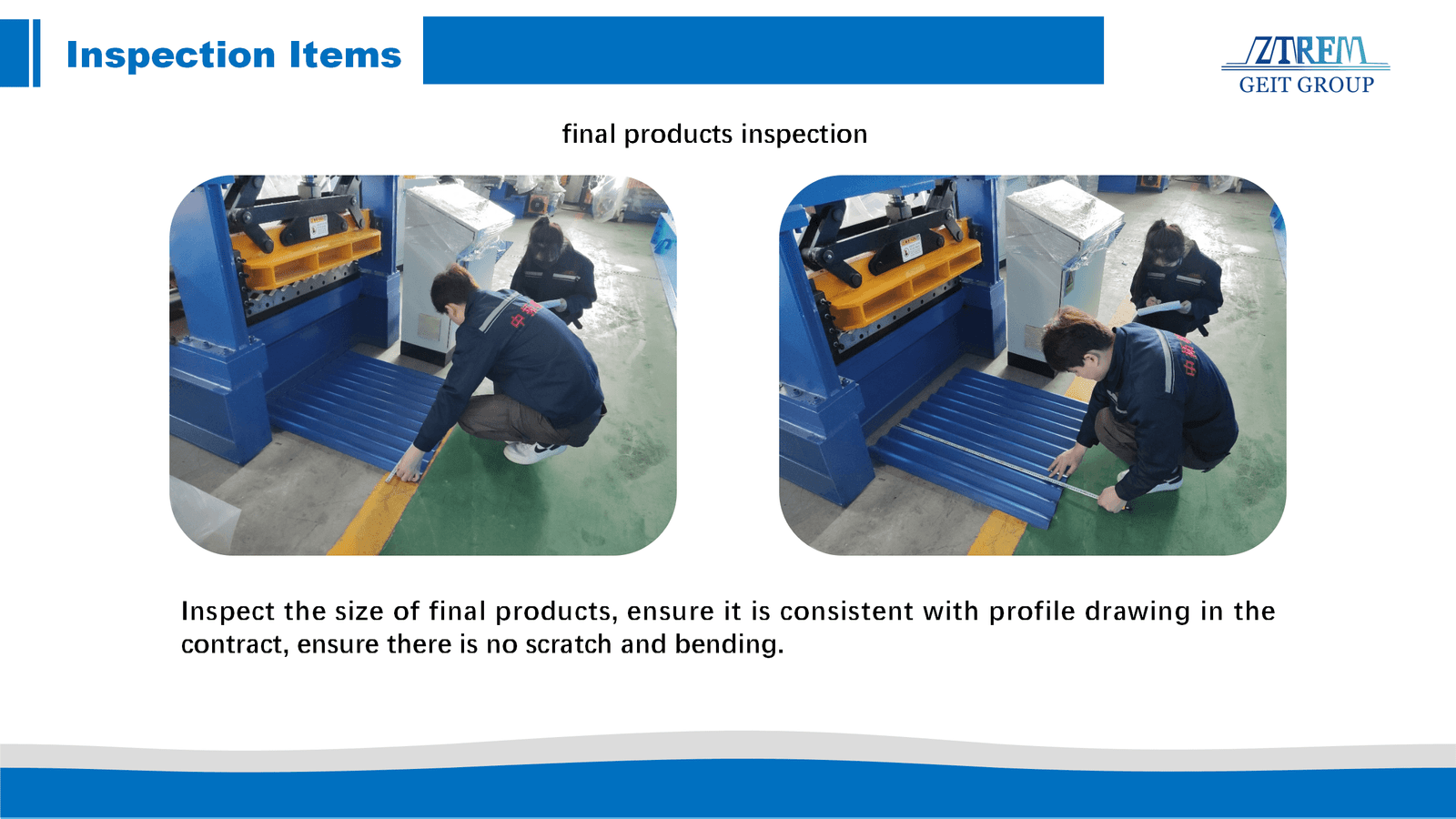 Inspection Items

ZTRFM
GEIT GROUP

final products inspection

Inspect the size of final products, ensure it is consistent with profile drawing in the contract, ensure there is no scratch and bending.